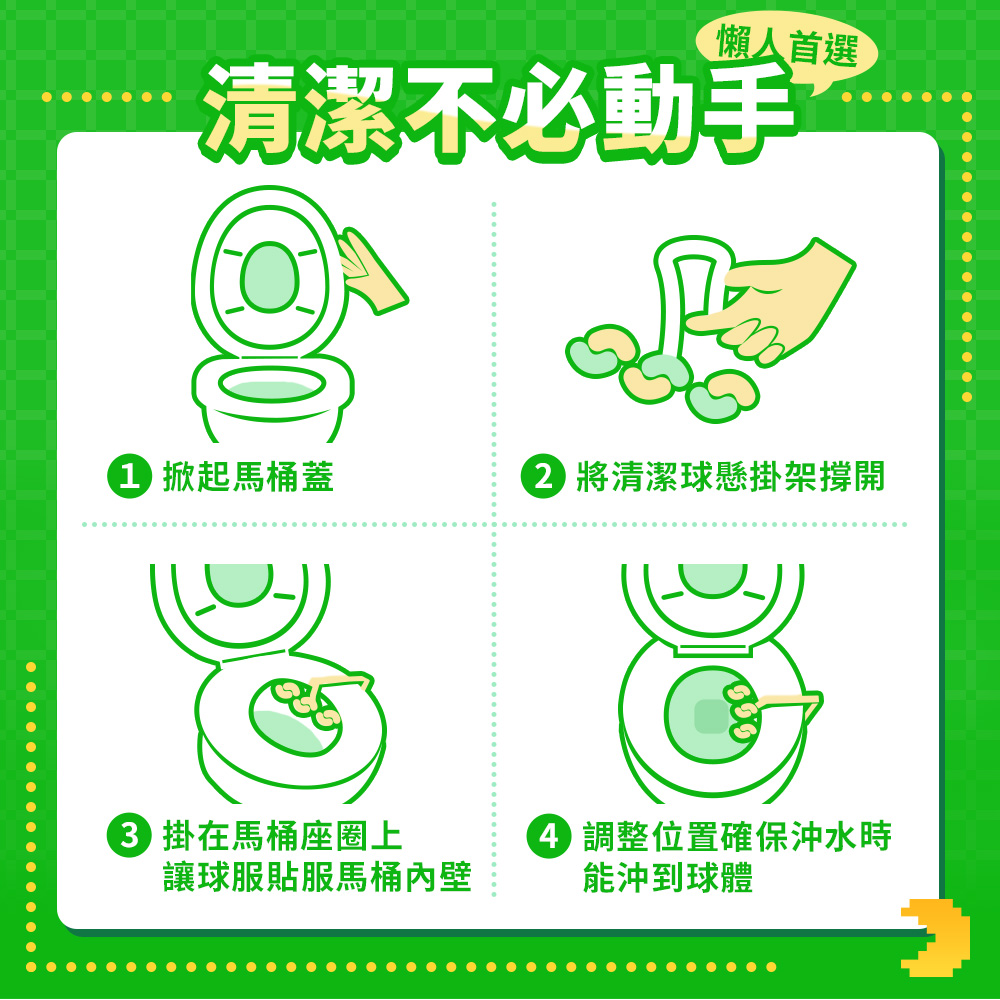 懶人首選

清潔不必動手

1 掀起馬桶蓋

2 將清潔球懸掛架撐開

3 掛在馬桶座圈上
讓球服貼服馬桶內壁

4 調整位置確保沖水時
能沖到球體