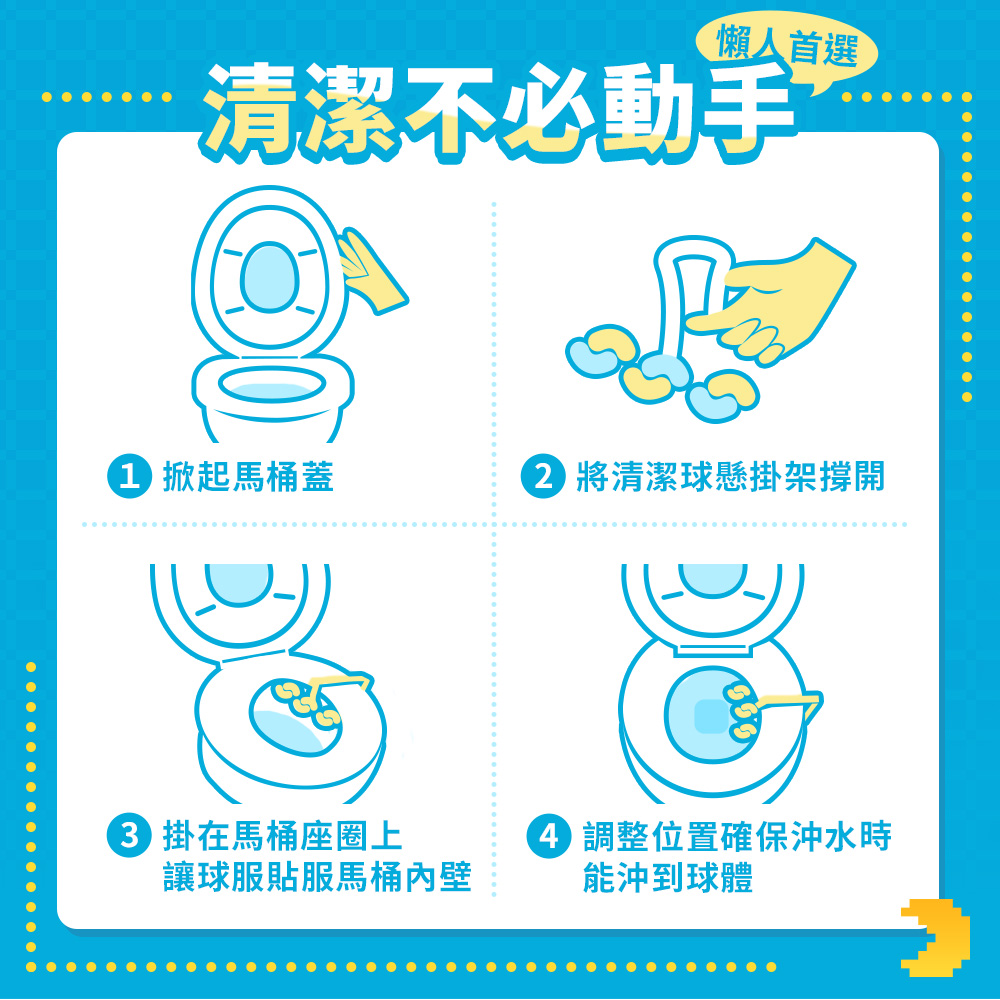 懶人首選

清潔不必動手

1 掀起馬桶蓋

2 將清潔球懸掛架撐開

3 掛在馬桶座圈上 讓球服貼服馬桶內壁

4 調整位置確保沖水時 能沖到球體