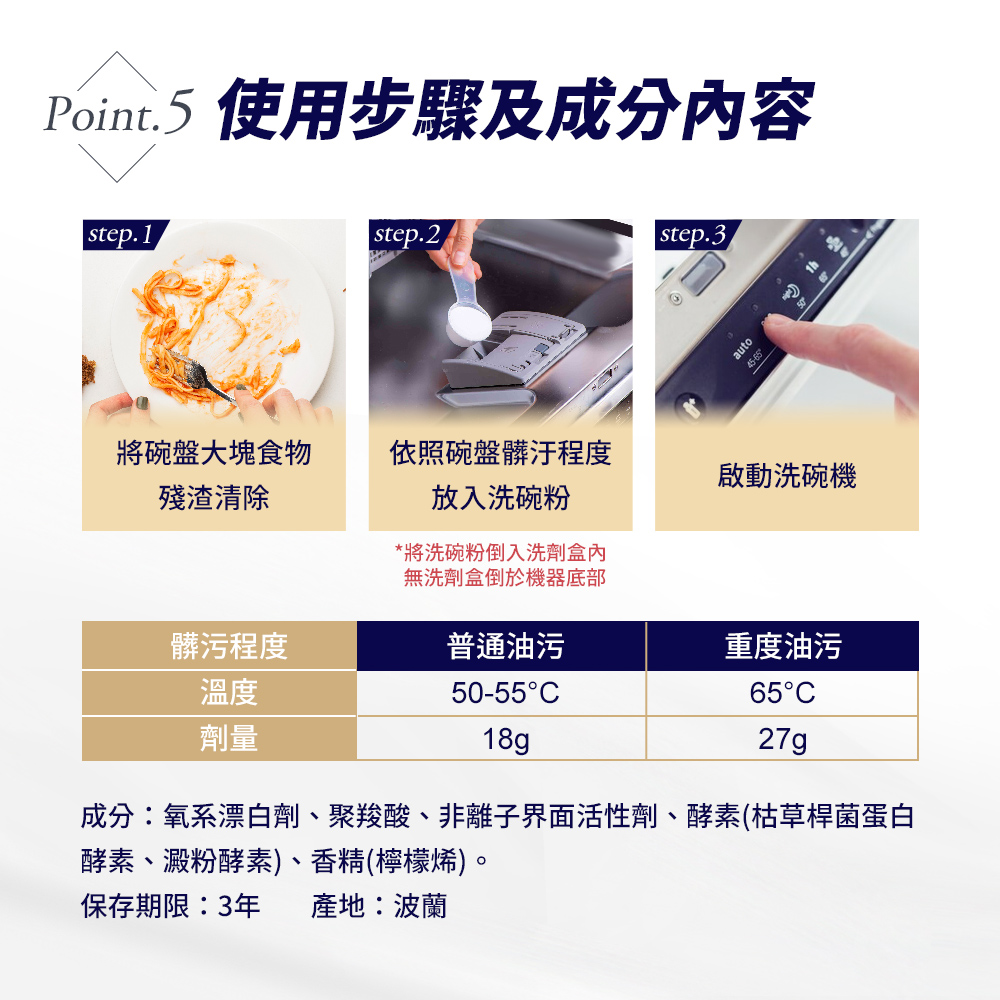 Point.5 使用步驟及成分內容

step.1
將碗盤大塊食物殘渣清除

step.2
依照碗盤髒汙程度放入洗碗粉

*將洗碗粉倒入洗劑盒內
無洗劑盒倒於機器底部

step.3
auto
45-65°
啟動洗碗機

| 髒污程度 | 普通油污 | 重度油污 |
|---|---|---|
| 溫度 | 50-55°C | 65°C |
| 劑量 | 18g | 27g |

成分：氧系漂白劑、聚羧酸、非離子界面活性劑、酵素(枯草桿菌蛋白酵素、澱粉酵素)、香精(檸檬烯)。

保存期限：3年　　產地：波蘭